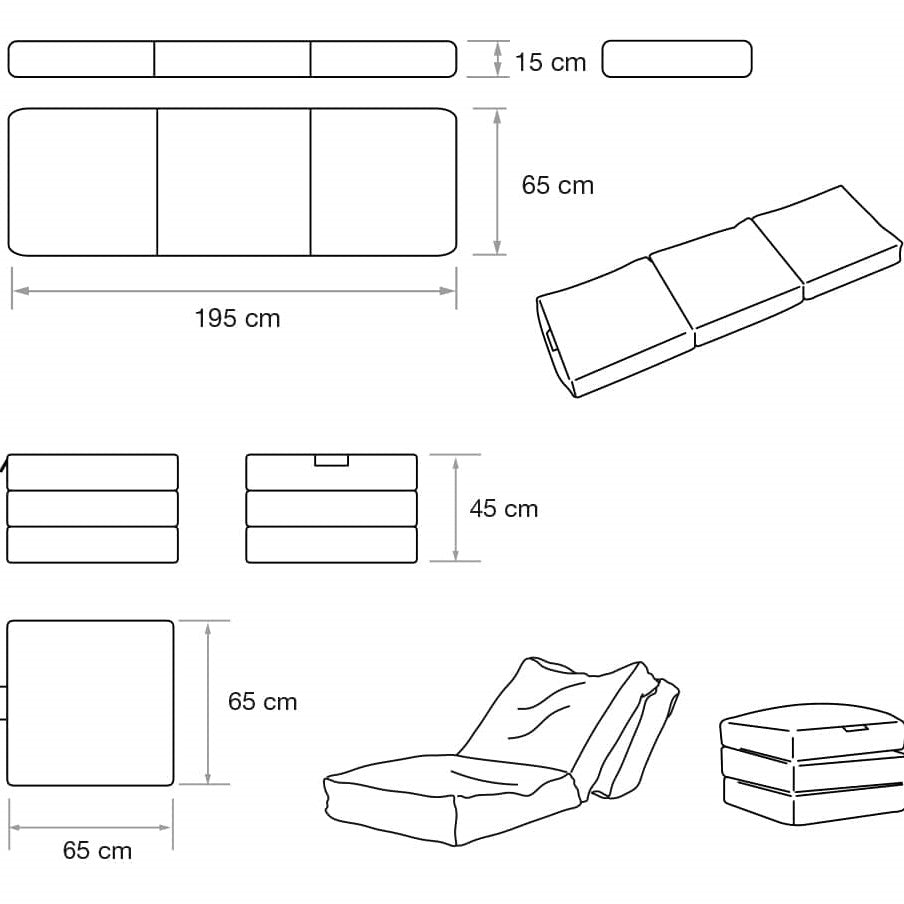 15 cm

65 cm

195 cm

45 cm

65 cm

65 cm